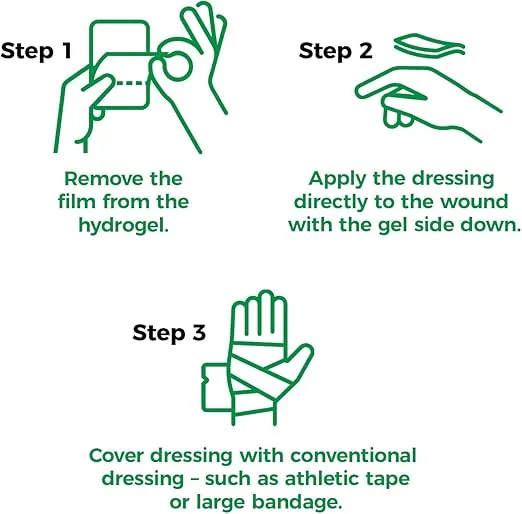 Step 1

Remove the film from the hydrogel.

Step 2

Apply the dressing directly to the wound with the gel side down.

Step 3

Cover dressing with conventional dressing – such as athletic tape or large bandage.