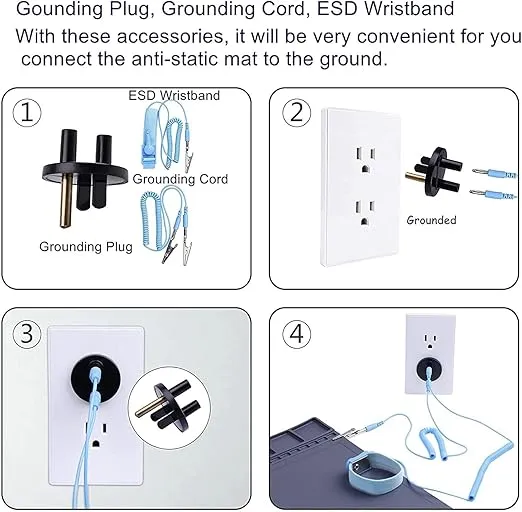 Gounding Plug, Grounding Cord, ESD Wristband

With these accessories, it will be very convenient for you connect the anti-static mat to the ground.

①
ESD Wristband
Grounding Cord
Grounding Plug

②
Grounded

③

④