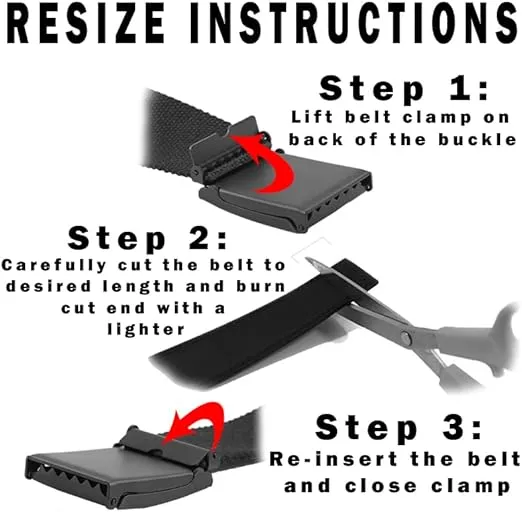 RESIZE INSTRUCTIONS

Step 1:
Lift belt clamp on back of the buckle

Step 2:
Carefully cut the belt to desired length and burn cut end with a lighter

Step 3:
Re-insert the belt and close clamp