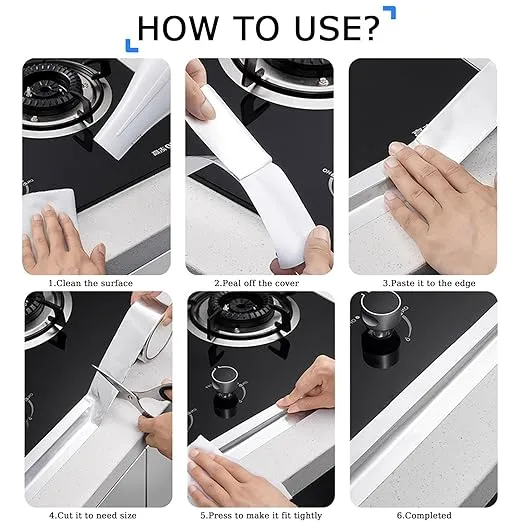 HOW TO USE?

1.Clean the surface

2.Peal off the cover

3.Paste it to the edge

4.Cut it to need size

5.Press to make it fit tightly

6.Completed