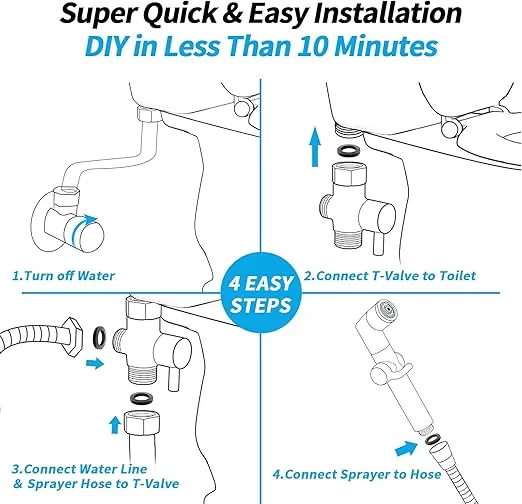 Super Quick & Easy Installation
DIY in Less Than 10 Minutes

1.Turn off Water

2.Connect T-Valve to Toilet

4 EASY STEPS

3.Connect Water Line & Sprayer Hose to T-Valve

4.Connect Sprayer to Hose