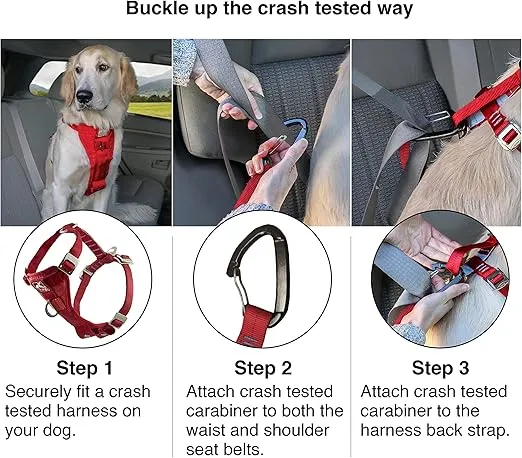 Buckle up the crash tested way

Step 1
Securely fit a crash tested harness on your dog.

Step 2
Attach crash tested carabiner to both the waist and shoulder seat belts.

Step 3
Attach crash tested carabiner to the harness back strap.