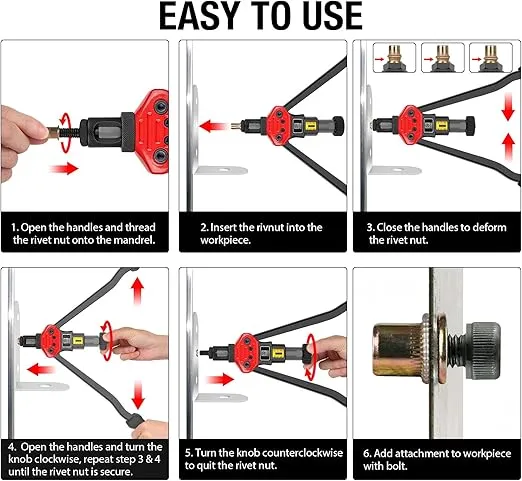 EASY TO USE

1. Open the handles and thread the rivet nut onto the mandrel.

2. Insert the rivnut into the workpiece.

3. Close the handles to deform the rivet nut.

4. Open the handles and turn the knob clockwise, repeat step 3 & 4 until the rivet nut is secure.

5. Turn the knob counterclockwise to quit the rivet nut.

6. Add attachment to workpiece with bolt.