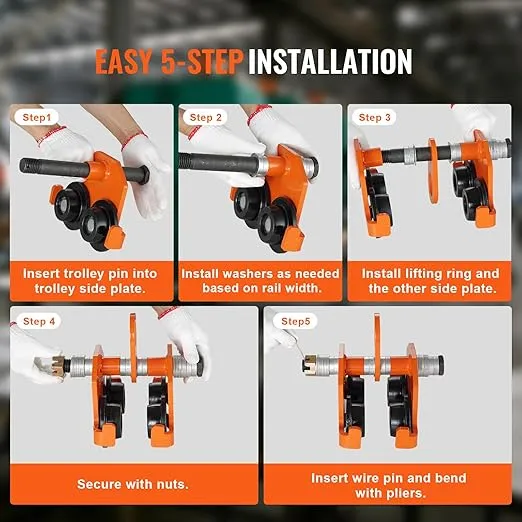 EASY 5-STEP INSTALLATION

Step1

Insert trolley pin into trolley side plate.

Step 2

Install washers as needed based on rail width.

Step 3

Install lifting ring and the other side plate.

Step 4

Secure with nuts.

Step5

Insert wire pin and bend with pliers.