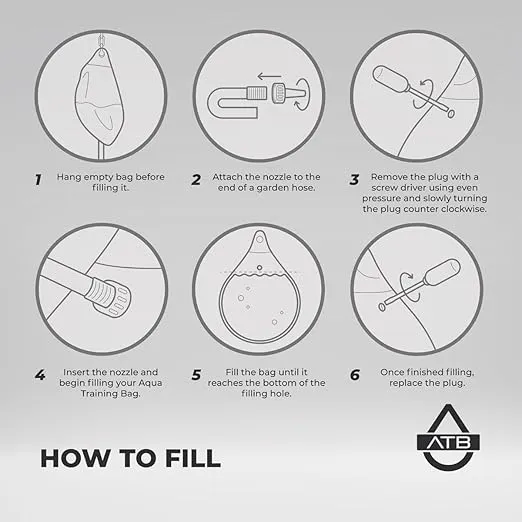 1 Hang empty bag before filling it.

2 Attach the nozzle to the end of a garden hose.

3 Remove the plug with a screw driver using even pressure and slowly turning the plug counter clockwise.

4 Insert the nozzle and begin filling your Aqua Training Bag.

5 Fill the bag until it reaches the bottom of the filling hole.

6 Once finished filling, replace the plug.

HOW TO FILL

ATB