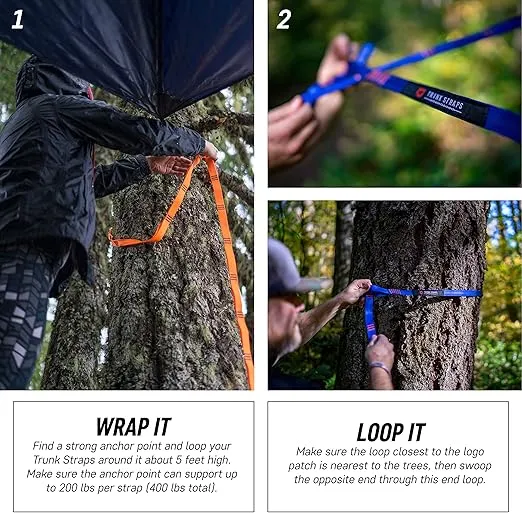 1

2

TRUNK STRAPS

WRAP IT

Find a strong anchor point and loop your Trunk Straps around it about 5 feet high. Make sure the anchor point can support up to 200 lbs per strap (400 lbs total).

LOOP IT

Make sure the loop closest to the logo patch is nearest to the trees, then swoop the opposite end through this end loop.