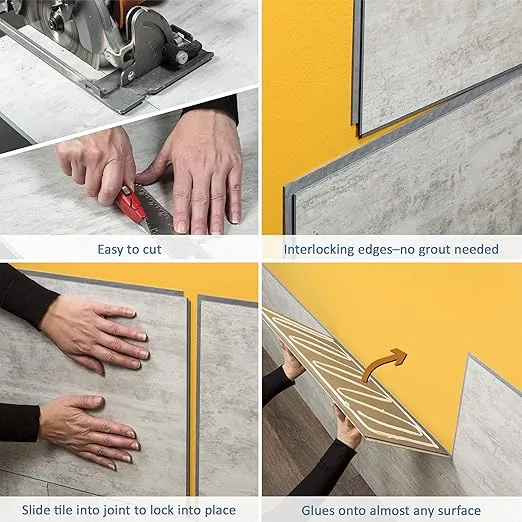 Easy to cut

Interlocking edges–no grout needed

Slide tile into joint to lock into place

Glues onto almost any surface