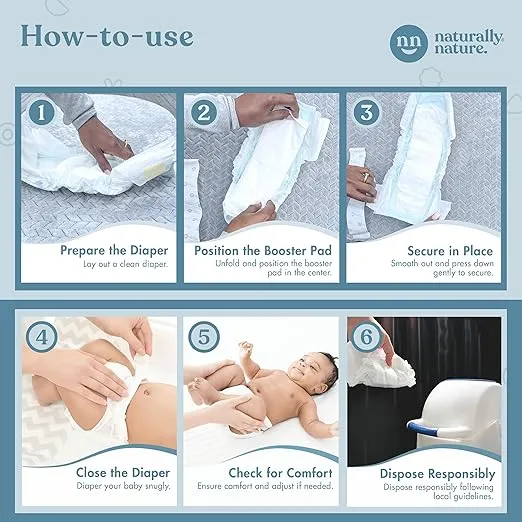 How-to-use

nn naturally nature.

1

Prepare the Diaper
Lay out a clean diaper.

2

Position the Booster Pad
Unfold and position the booster pad in the center.

3

Secure in Place
Smooth out and press down gently to secure.

4

Close the Diaper
Diaper your baby snugly.

5

Check for Comfort
Ensure comfort and adjust if needed.

6

Dispose Responsibly
Dispose responsibly following local guidelines.